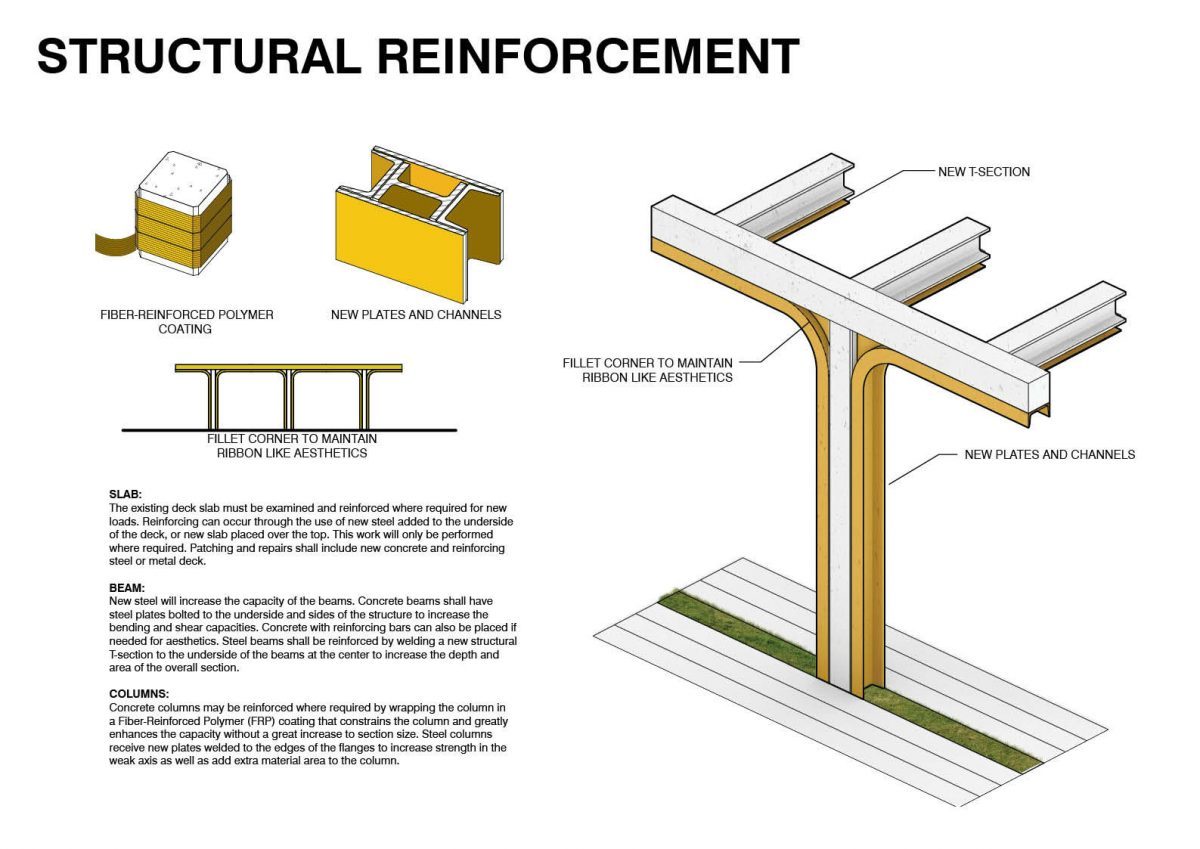 STRUCTURAL REINFORCEMENT

FIBER-REINFORCED POLYMER COATING

NEW PLATES AND CHANNELS

FILLET CORNER TO MAINTAIN RIBBON LIKE AESTHETICS

SLAB:
The existing deck slab must be examined and reinforced where required for new loads. Reinforcing can occur through the use of new steel added to the underside of the deck, or new slab placed over the top. This work will only be performed where required. Patching and repairs shall include new concrete and reinforcing steel or metal deck.

BEAM:
New steel will increase the capacity of the beams. Concrete beams shall have steel plates bolted to the underside and sides of the structure to increase the bending and shear capacities. Concrete with reinforcing bars can also be placed if needed for aesthetics. Steel beams shall be reinforced by welding a new structural T-section to the underside of the beams at the center to increase the depth and area of the overall section.

COLUMNS:
Concrete columns may be reinforced where required by wrapping the column in a Fiber-Reinforced Polymer (FRP) coating that constrains the column and greatly enhances the capacity without a great increase to section size. Steel columns receive new plates welded to the edges of the flanges to increase strength in the weak axis as well as add extra material area to the column.

NEW T-SECTION

FILLET CORNER TO MAINTAIN RIBBON LIKE AESTHETICS

NEW PLATES AND CHANNELS