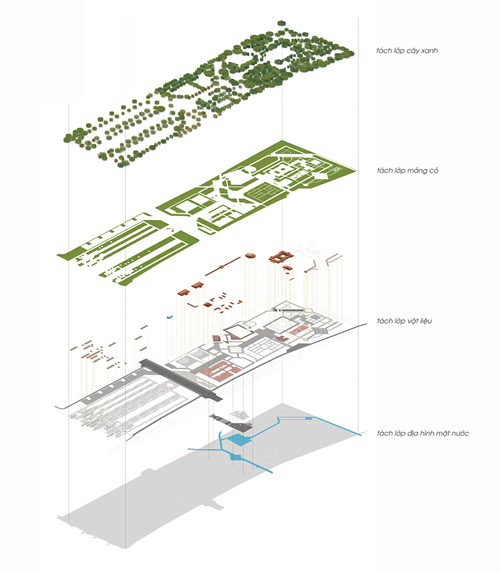 tách lớp cây xanh

tách lớp mảng cỏ

tách lớp vật liệu

tách lớp địa hình mặt nước